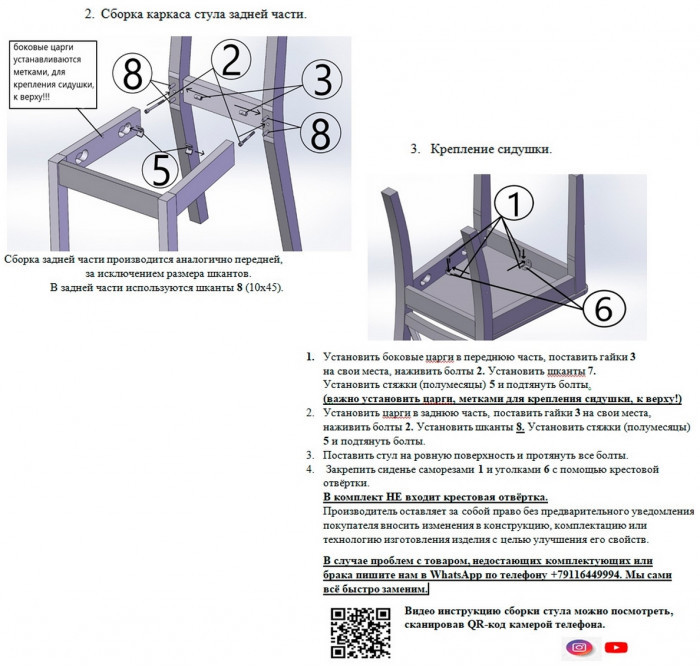 2. Сборка каркаса стула задней части.

боковые царги устанавливаются метками, для крепления сидушки, к верху!!!

8
2
3
8
5

Сборка задней части производится аналогично передней, за исключением размера шкантов.
В задней части используются шканты 8 (10х45).

3. Крепление сидушки.

1
6

1. Установить боковые царги в переднюю часть, поставить гайки 3 на свои места, наживить болты 2. Установить шканты 7. Установить стяжки (полумесяцы) 5 и подтянуть болты. (важно установить царги, метками для крепления сидушки, к верху!)
2. Установить царги в заднюю часть, поставить гайки 3 на свои места, наживить болты 2. Установить шканты 8. Установить стяжки (полумесяцы) 5 и подтянуть болты.
3. Поставить стул на ровную поверхность и протянуть все болты.
4. Закрепить сиденье саморезами 1 и уголками 6 с помощью крестовой отвёртки.
В комплект НЕ входит крестовая отвёртка.
Производитель оставляет за собой право без предварительного уведомления покупателя вносить изменения в конструкцию, комплектацию или технологию изготовления изделия с целью улучшения его свойств.

В случае проблем с товаром, недостающих комплектующих или брака пишите нам в WhatsApp по телефону +79116449994. Мы сами всё быстро заменим.

Видео инструкцию сборки стула можно посмотреть, сканировав QR-код камерой телефона.